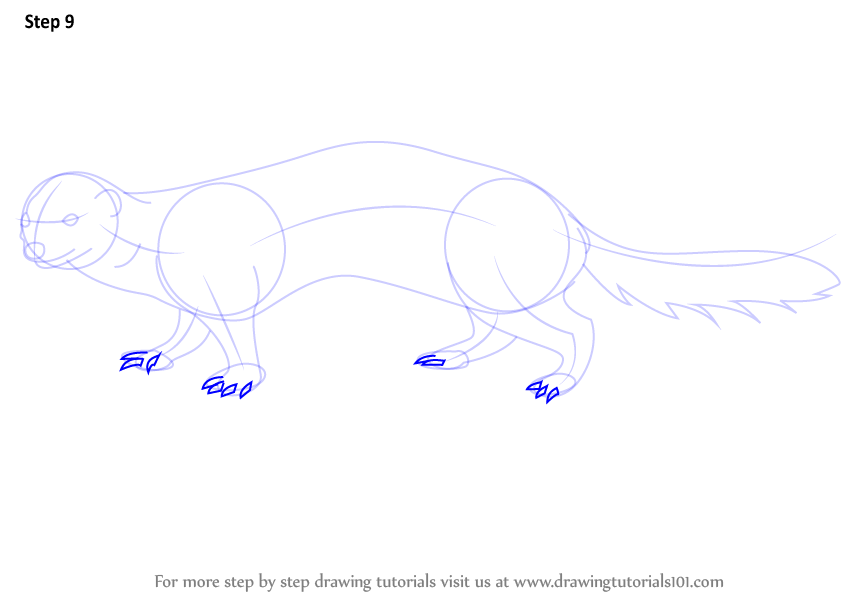 Step 9

For more step by step drawing tutorials visit us at www.drawingtutorials101.com