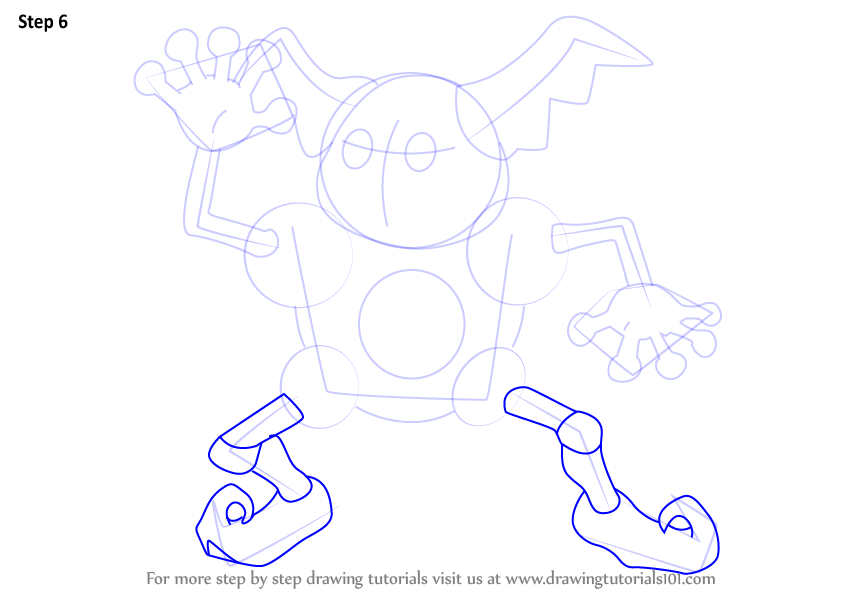 Step 6

For more step by step drawing tutorials visit us at www.drawingtutorials101.com