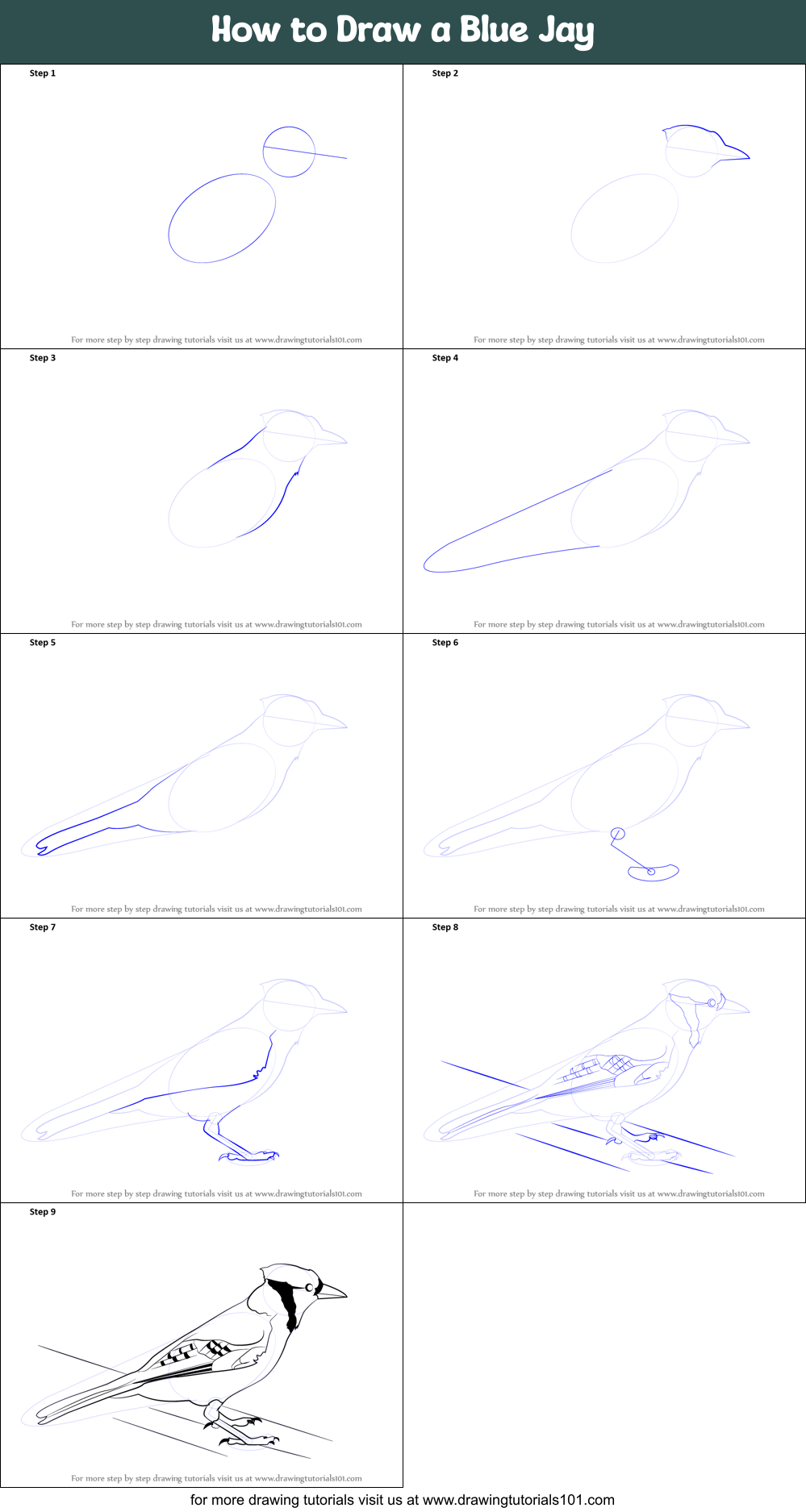 How to Draw a Blue Jay

Step 1

For more step by step drawing tutorials visit us at www.drawingtutorials101.com

Step 2

For more step by step drawing tutorials visit us at www.drawingtutorials101.com

Step 3

For more step by step drawing tutorials visit us at www.drawingtutorials101.com

Step 4

For more step by step drawing tutorials visit us at www.drawingtutorials101.com

Step 5

For more step by step drawing tutorials visit us at www.drawingtutorials101.com

Step 6

For more step by step drawing tutorials visit us at www.drawingtutorials101.com

Step 7

For more step by step drawing tutorials visit us at www.drawingtutorials101.com

Step 8

For more step by step drawing tutorials visit us at www.drawingtutorials101.com

Step 9

For more step by step drawing tutorials visit us at www.drawingtutorials101.com

for more drawing tutorials visit us at www.drawingtutorials101.com