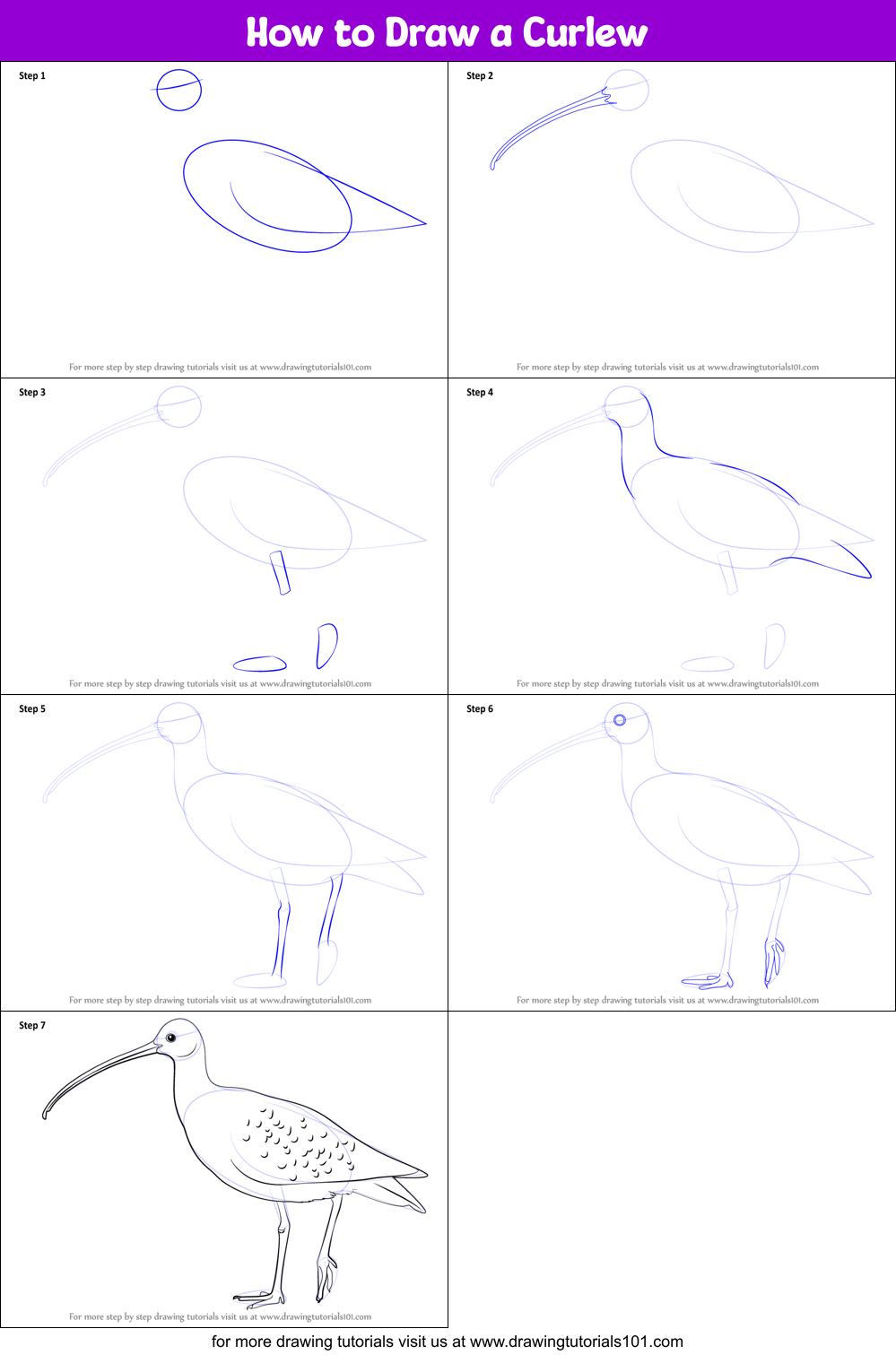 How to Draw a Curlew

Step 1

For more step by step drawing tutorials visit us at www.drawingtutorials101.com

Step 2

For more step by step drawing tutorials visit us at www.drawingtutorials101.com

Step 3

For more step by step drawing tutorials visit us at www.drawingtutorials101.com

Step 4

For more step by step drawing tutorials visit us at www.drawingtutorials101.com

Step 5

For more step by step drawing tutorials visit us at www.drawingtutorials101.com

Step 6

For more step by step drawing tutorials visit us at www.drawingtutorials101.com

Step 7

For more step by step drawing tutorials visit us at www.drawingtutorials101.com

for more drawing tutorials visit us at www.drawingtutorials101.com