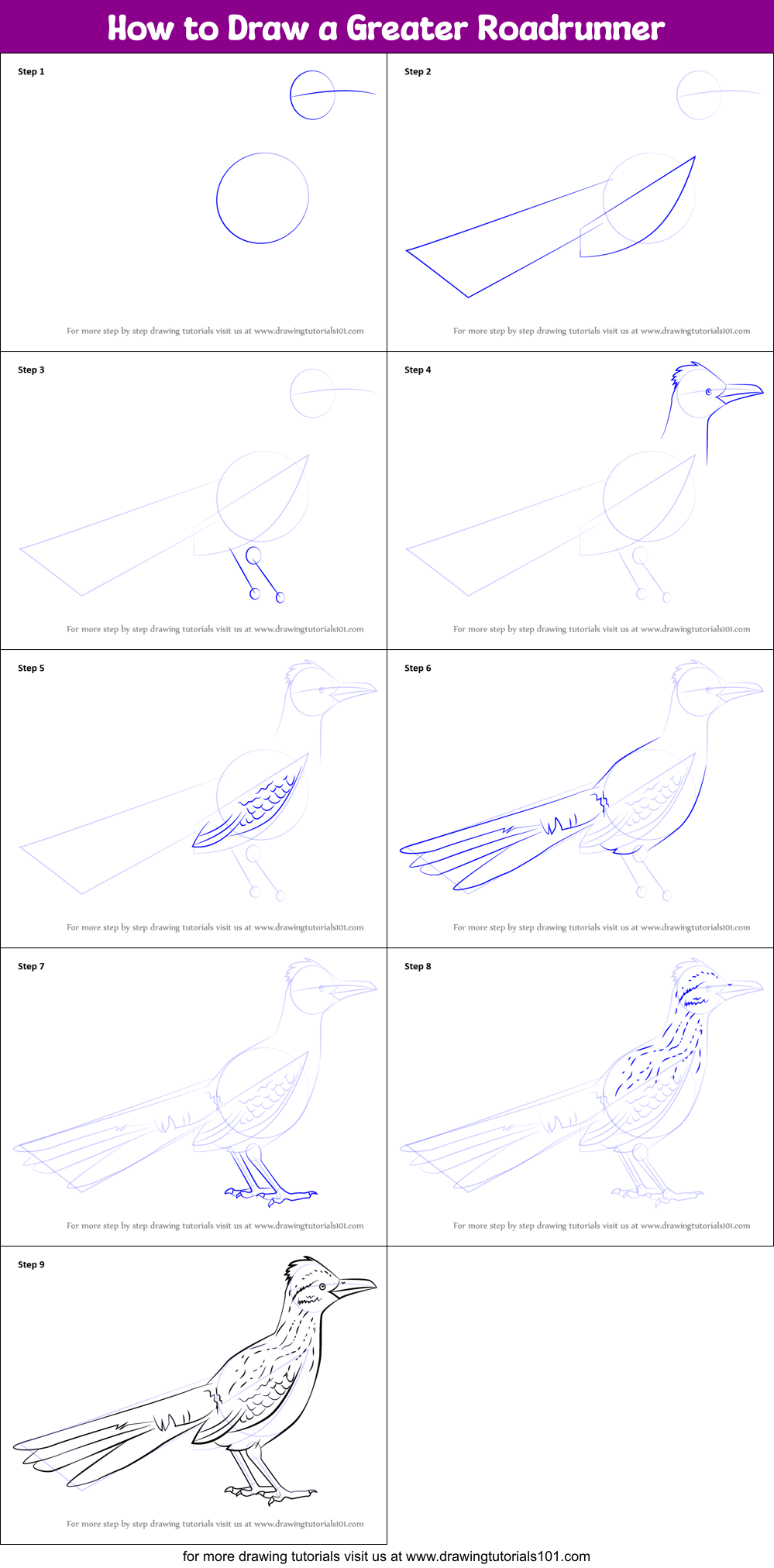 How to Draw a Greater Roadrunner

Step 1

For more step by step drawing tutorials visit us at www.drawingtutorials101.com

Step 2

For more step by step drawing tutorials visit us at www.drawingtutorials101.com

Step 3

For more step by step drawing tutorials visit us at www.drawingtutorials101.com

Step 4

For more step by step drawing tutorials visit us at www.drawingtutorials101.com

Step 5

For more step by step drawing tutorials visit us at www.drawingtutorials101.com

Step 6

For more step by step drawing tutorials visit us at www.drawingtutorials101.com

Step 7

For more step by step drawing tutorials visit us at www.drawingtutorials101.com

Step 8

For more step by step drawing tutorials visit us at www.drawingtutorials101.com

Step 9

For more step by step drawing tutorials visit us at www.drawingtutorials101.com

for more drawing tutorials visit us at www.drawingtutorials101.com