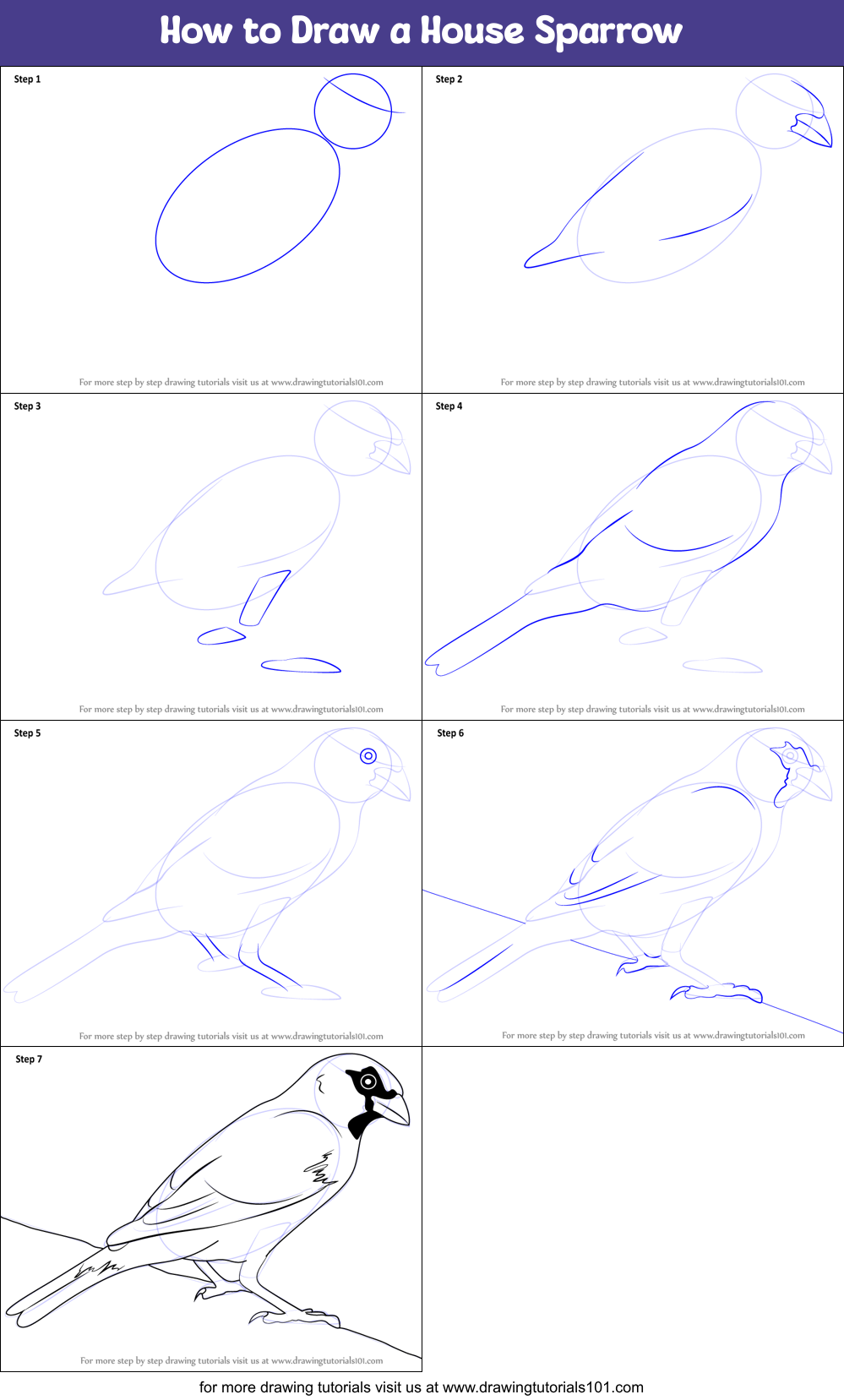 How to Draw a House Sparrow

Step 1

For more step by step drawing tutorials visit us at www.drawingtutorials101.com

Step 2

For more step by step drawing tutorials visit us at www.drawingtutorials101.com

Step 3

For more step by step drawing tutorials visit us at www.drawingtutorials101.com

Step 4

For more step by step drawing tutorials visit us at www.drawingtutorials101.com

Step 5

For more step by step drawing tutorials visit us at www.drawingtutorials101.com

Step 6

For more step by step drawing tutorials visit us at www.drawingtutorials101.com

Step 7

For more step by step drawing tutorials visit us at www.drawingtutorials101.com

for more drawing tutorials visit us at www.drawingtutorials101.com