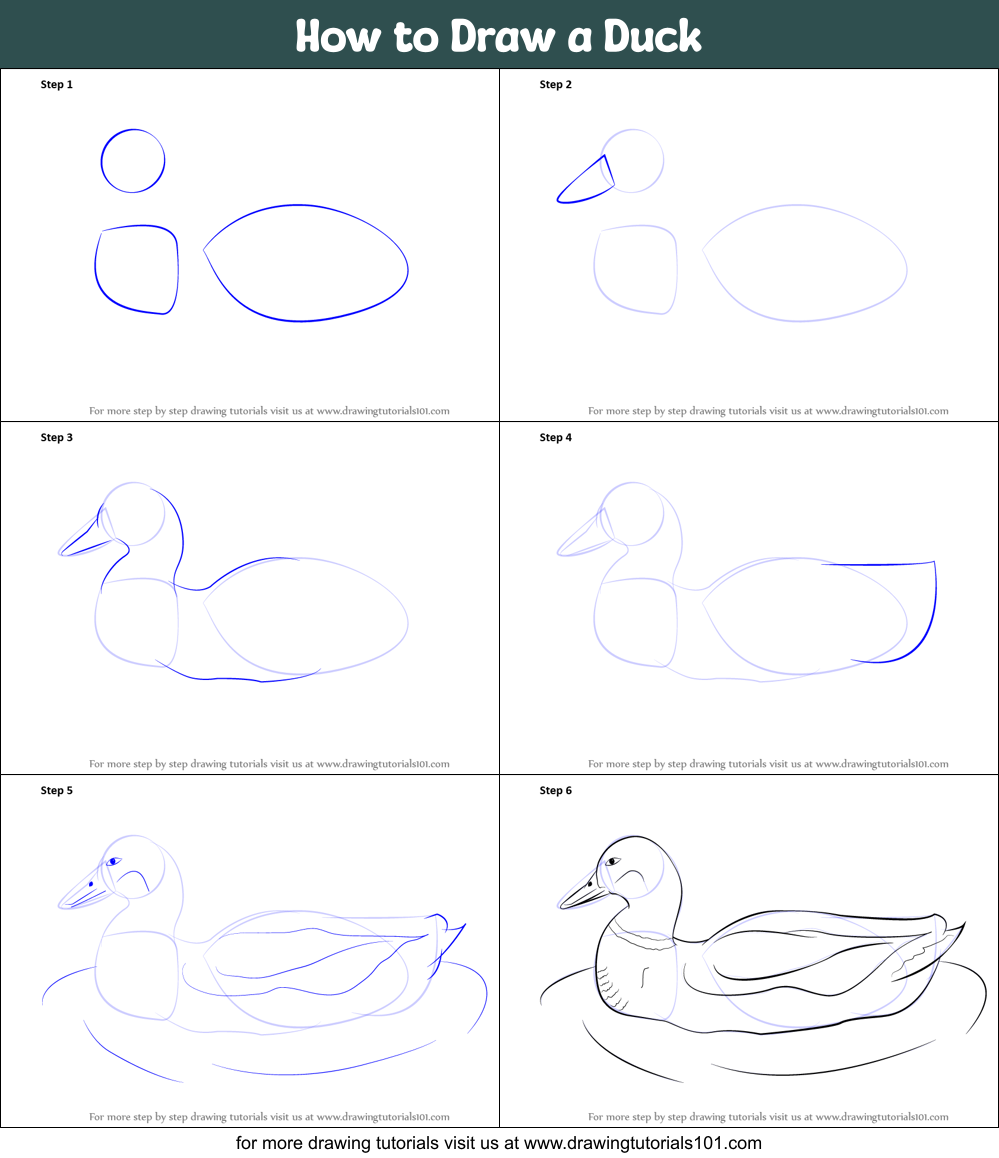 How to Draw a Duck

Step 1

For more step by step drawing tutorials visit us at www.drawingtutorials101.com

Step 2

For more step by step drawing tutorials visit us at www.drawingtutorials101.com

Step 3

For more step by step drawing tutorials visit us at www.drawingtutorials101.com

Step 4

For more step by step drawing tutorials visit us at www.drawingtutorials101.com

Step 5

For more step by step drawing tutorials visit us at www.drawingtutorials101.com

Step 6

For more step by step drawing tutorials visit us at www.drawingtutorials101.com

for more drawing tutorials visit us at www.drawingtutorials101.com