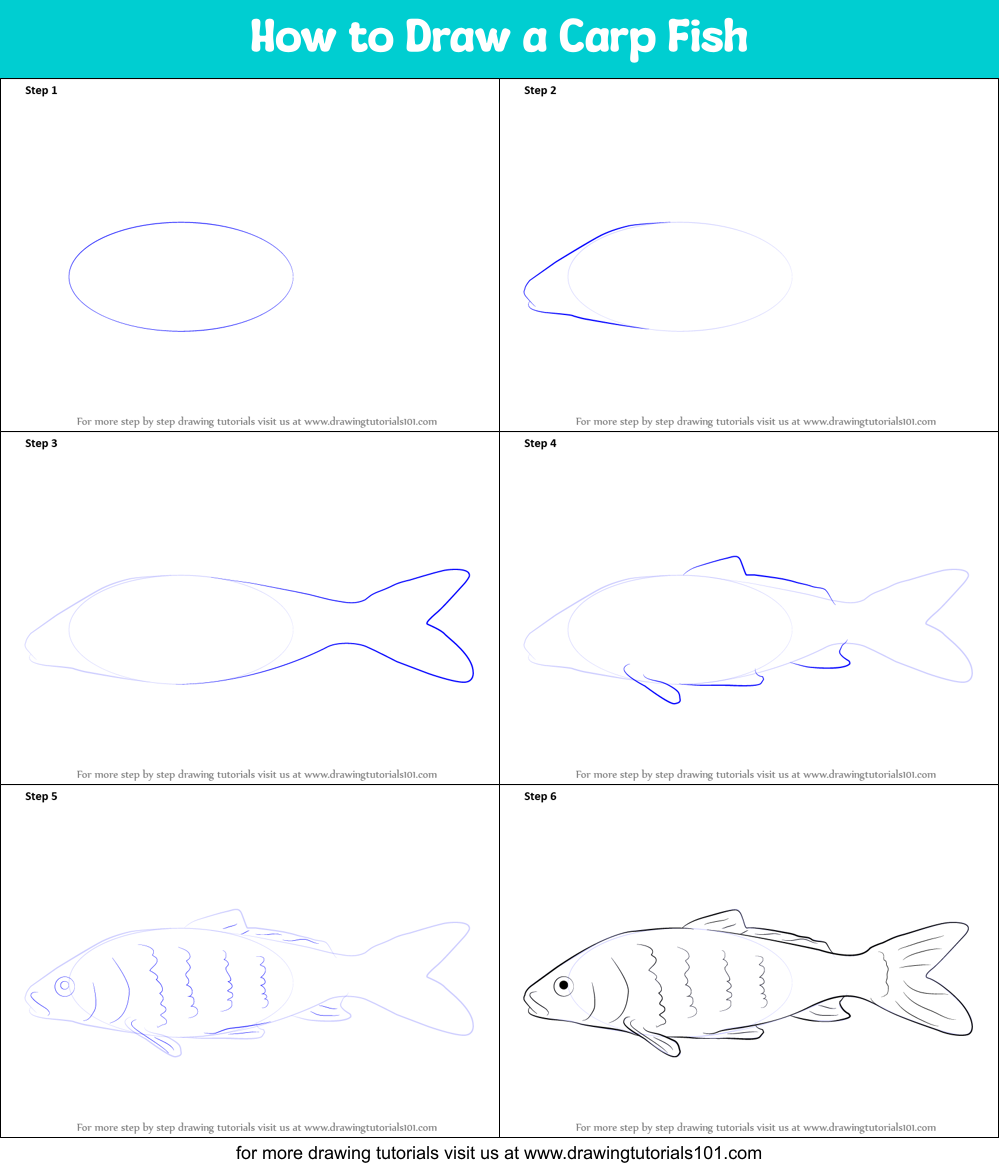 How to Draw a Carp Fish

Step 1

For more step by step drawing tutorials visit us at www.drawingtutorials101.com

Step 2

For more step by step drawing tutorials visit us at www.drawingtutorials101.com

Step 3

For more step by step drawing tutorials visit us at www.drawingtutorials101.com

Step 4

For more step by step drawing tutorials visit us at www.drawingtutorials101.com

Step 5

For more step by step drawing tutorials visit us at www.drawingtutorials101.com

Step 6

For more step by step drawing tutorials visit us at www.drawingtutorials101.com

for more drawing tutorials visit us at www.drawingtutorials101.com