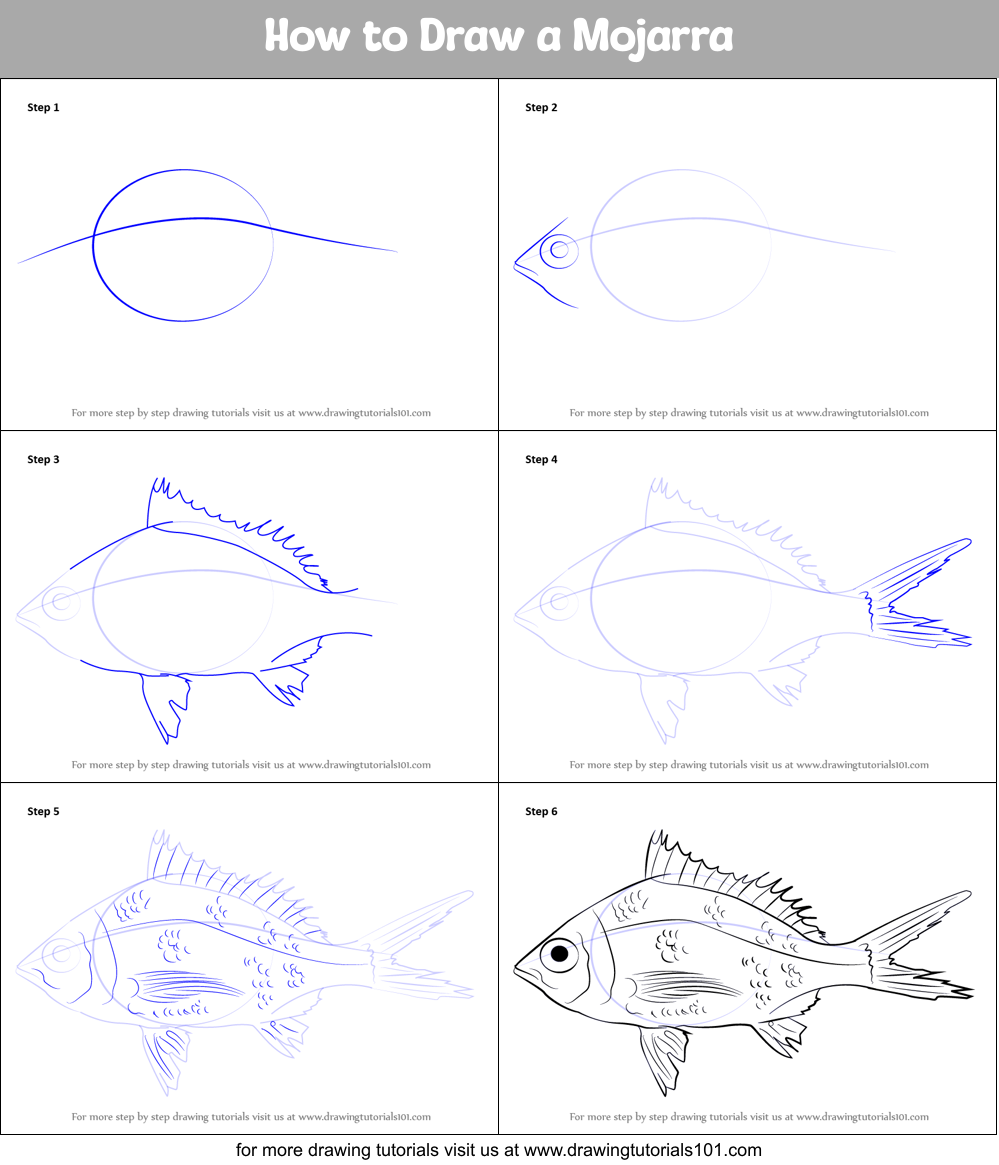 How to Draw a Mojarra

Step 1

For more step by step drawing tutorials visit us at www.drawingtutorials101.com

Step 2

For more step by step drawing tutorials visit us at www.drawingtutorials101.com

Step 3

For more step by step drawing tutorials visit us at www.drawingtutorials101.com

Step 4

For more step by step drawing tutorials visit us at www.drawingtutorials101.com

Step 5

For more step by step drawing tutorials visit us at www.drawingtutorials101.com

Step 6

For more step by step drawing tutorials visit us at www.drawingtutorials101.com

for more drawing tutorials visit us at www.drawingtutorials101.com