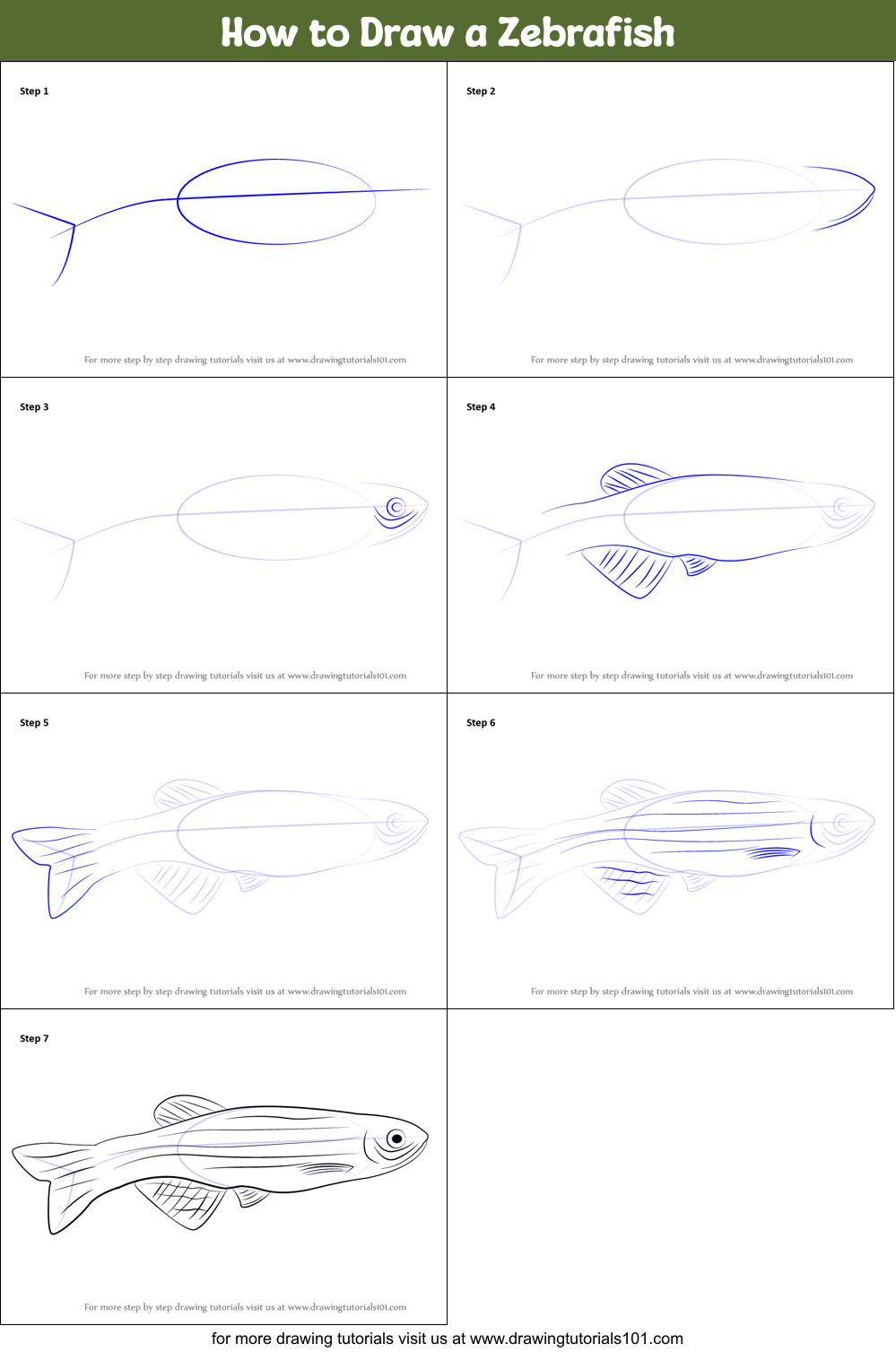 How to Draw a Zebrafish

Step 1

For more step by step drawing tutorials visit us at www.drawingtutorials101.com

Step 2

For more step by step drawing tutorials visit us at www.drawingtutorials101.com

Step 3

For more step by step drawing tutorials visit us at www.drawingtutorials101.com

Step 4

For more step by step drawing tutorials visit us at www.drawingtutorials101.com

Step 5

For more step by step drawing tutorials visit us at www.drawingtutorials101.com

Step 6

For more step by step drawing tutorials visit us at www.drawingtutorials101.com

Step 7

For more step by step drawing tutorials visit us at www.drawingtutorials101.com

for more drawing tutorials visit us at www.drawingtutorials101.com