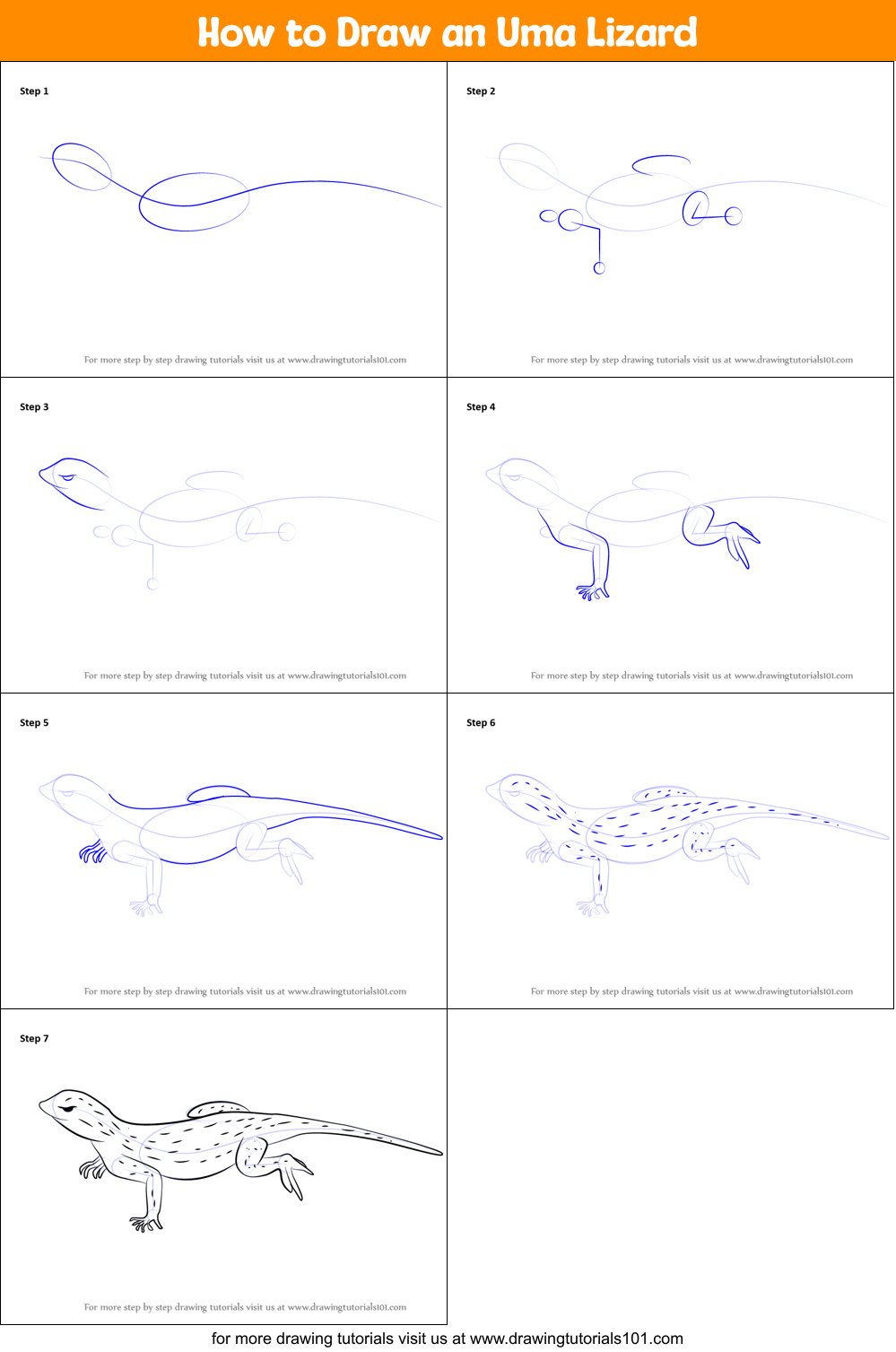 How to Draw an Uma Lizard

Step 1

For more step by step drawing tutorials visit us at www.drawingtutorials101.com

Step 2

For more step by step drawing tutorials visit us at www.drawingtutorials101.com

Step 3

For more step by step drawing tutorials visit us at www.drawingtutorials101.com

Step 4

For more step by step drawing tutorials visit us at www.drawingtutorials101.com

Step 5

For more step by step drawing tutorials visit us at www.drawingtutorials101.com

Step 6

For more step by step drawing tutorials visit us at www.drawingtutorials101.com

Step 7

For more step by step drawing tutorials visit us at www.drawingtutorials101.com

for more drawing tutorials visit us at www.drawingtutorials101.com