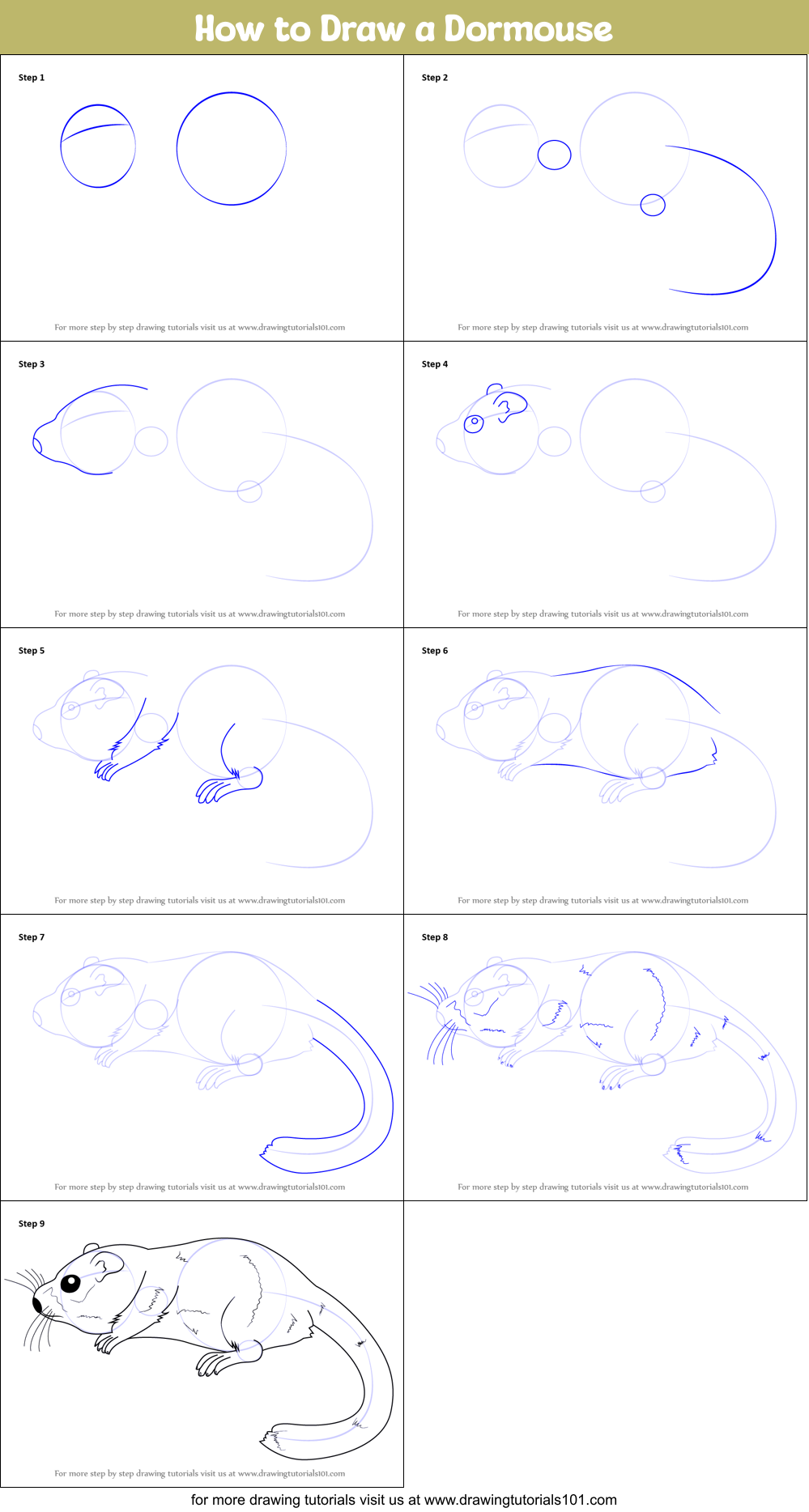 How to Draw a Dormouse

Step 1

For more step by step drawing tutorials visit us at www.drawingtutorials101.com

Step 2

For more step by step drawing tutorials visit us at www.drawingtutorials101.com

Step 3

For more step by step drawing tutorials visit us at www.drawingtutorials101.com

Step 4

For more step by step drawing tutorials visit us at www.drawingtutorials101.com

Step 5

For more step by step drawing tutorials visit us at www.drawingtutorials101.com

Step 6

For more step by step drawing tutorials visit us at www.drawingtutorials101.com

Step 7

For more step by step drawing tutorials visit us at www.drawingtutorials101.com

Step 8

For more step by step drawing tutorials visit us at www.drawingtutorials101.com

Step 9

For more step by step drawing tutorials visit us at www.drawingtutorials101.com

for more drawing tutorials visit us at www.drawingtutorials101.com