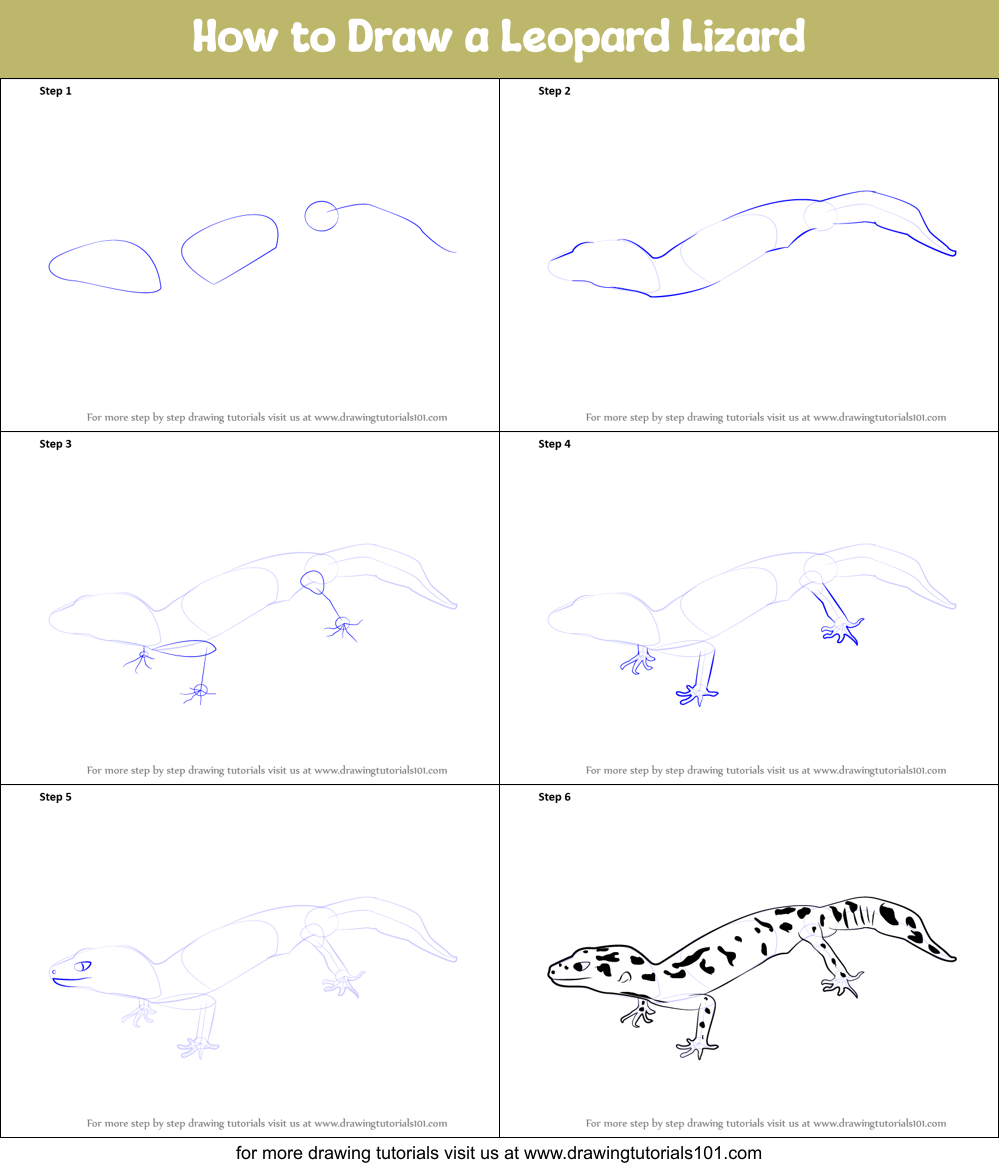 How to Draw a Leopard Lizard

Step 1

For more step by step drawing tutorials visit us at www.drawingtutorials101.com

Step 2

For more step by step drawing tutorials visit us at www.drawingtutorials101.com

Step 3

For more step by step drawing tutorials visit us at www.drawingtutorials101.com

Step 4

For more step by step drawing tutorials visit us at www.drawingtutorials101.com

Step 5

For more step by step drawing tutorials visit us at www.drawingtutorials101.com

Step 6

For more step by step drawing tutorials visit us at www.drawingtutorials101.com

for more drawing tutorials visit us at www.drawingtutorials101.com