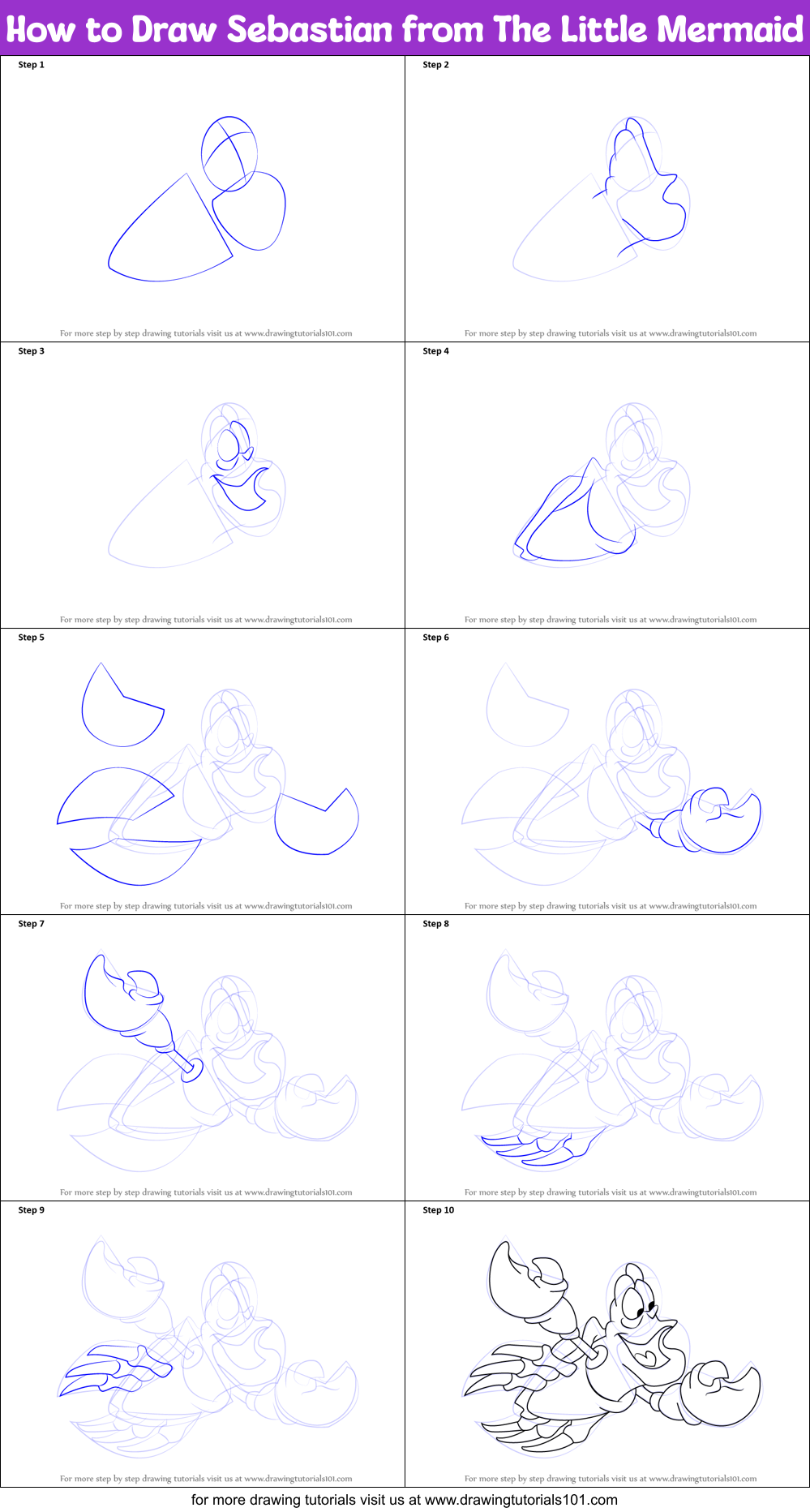 How to Draw Sebastian from The Little Mermaid

Step 1

For more step by step drawing tutorials visit us at www.drawingtutorials101.com

Step 2

For more step by step drawing tutorials visit us at www.drawingtutorials101.com

Step 3

For more step by step drawing tutorials visit us at www.drawingtutorials101.com

Step 4

For more step by step drawing tutorials visit us at www.drawingtutorials101.com

Step 5

For more step by step drawing tutorials visit us at www.drawingtutorials101.com

Step 6

For more step by step drawing tutorials visit us at www.drawingtutorials101.com

Step 7

For more step by step drawing tutorials visit us at www.drawingtutorials101.com

Step 8

For more step by step drawing tutorials visit us at www.drawingtutorials101.com

Step 9

For more step by step drawing tutorials visit us at www.drawingtutorials101.com

Step 10

For more step by step drawing tutorials visit us at www.drawingtutorials101.com

for more drawing tutorials visit us at www.drawingtutorials101.com