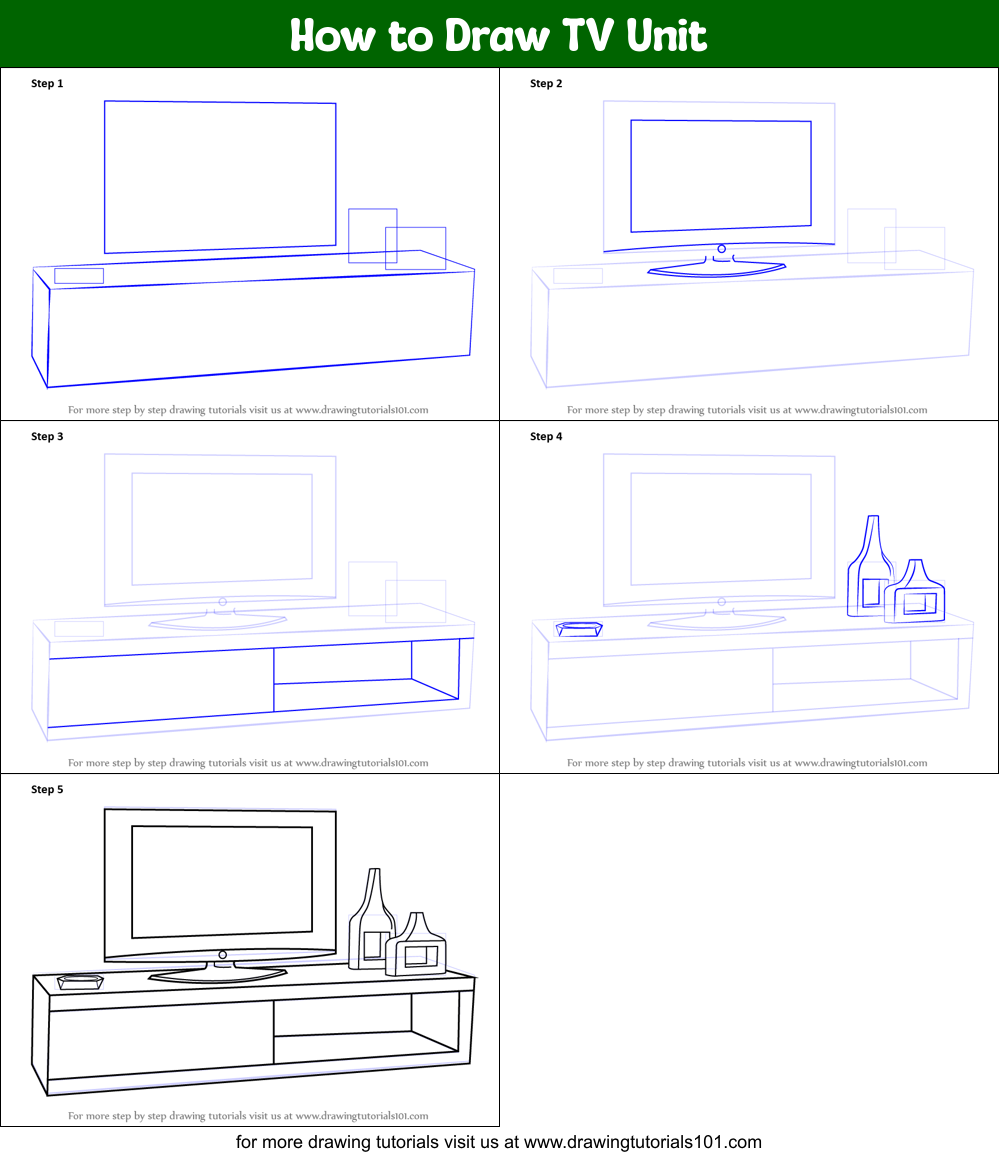 How to Draw TV Unit

Step 1

For more step by step drawing tutorials visit us at www.drawingtutorials101.com

Step 2

For more step by step drawing tutorials visit us at www.drawingtutorials101.com

Step 3

For more step by step drawing tutorials visit us at www.drawingtutorials101.com

Step 4

For more step by step drawing tutorials visit us at www.drawingtutorials101.com

Step 5

For more step by step drawing tutorials visit us at www.drawingtutorials101.com

for more drawing tutorials visit us at www.drawingtutorials101.com