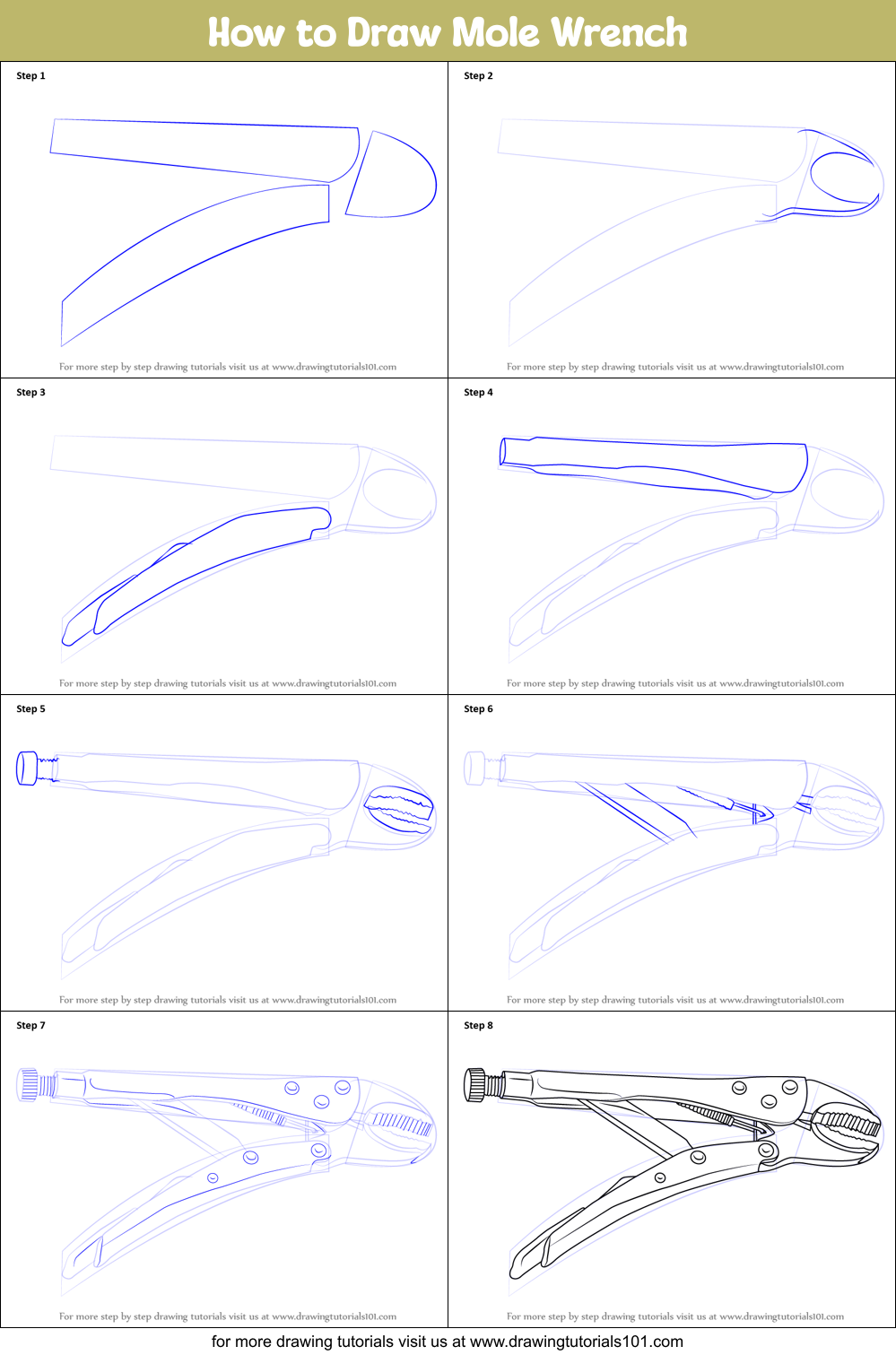 How to Draw Mole Wrench

Step 1

For more step by step drawing tutorials visit us at www.drawingtutorials101.com

Step 2

For more step by step drawing tutorials visit us at www.drawingtutorials101.com

Step 3

For more step by step drawing tutorials visit us at www.drawingtutorials101.com

Step 4

For more step by step drawing tutorials visit us at www.drawingtutorials101.com

Step 5

For more step by step drawing tutorials visit us at www.drawingtutorials101.com

Step 6

For more step by step drawing tutorials visit us at www.drawingtutorials101.com

Step 7

For more step by step drawing tutorials visit us at www.drawingtutorials101.com

Step 8

For more step by step drawing tutorials visit us at www.drawingtutorials101.com

for more drawing tutorials visit us at www.drawingtutorials101.com