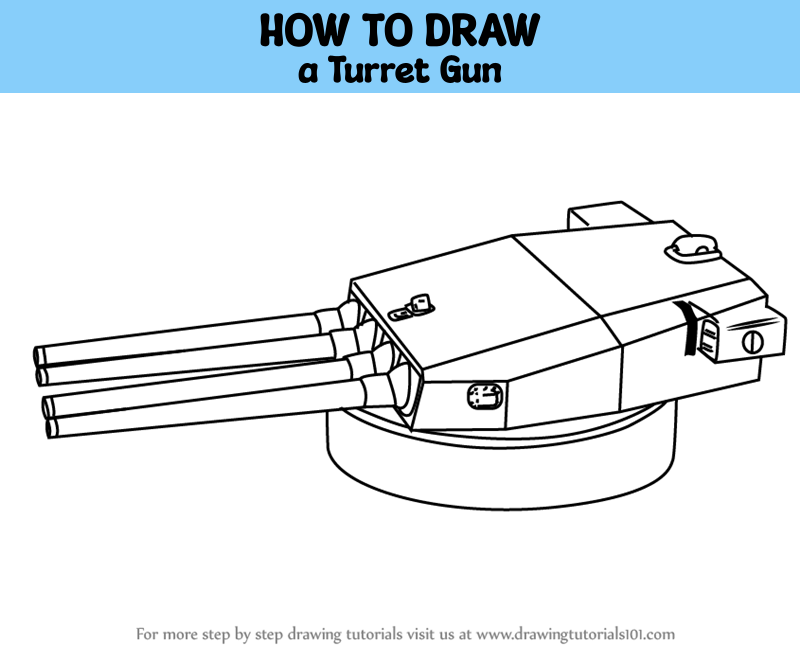 HOW TO DRAW
a Turret Gun

For more step by step drawing tutorials visit us at www.drawingtutorials101.com